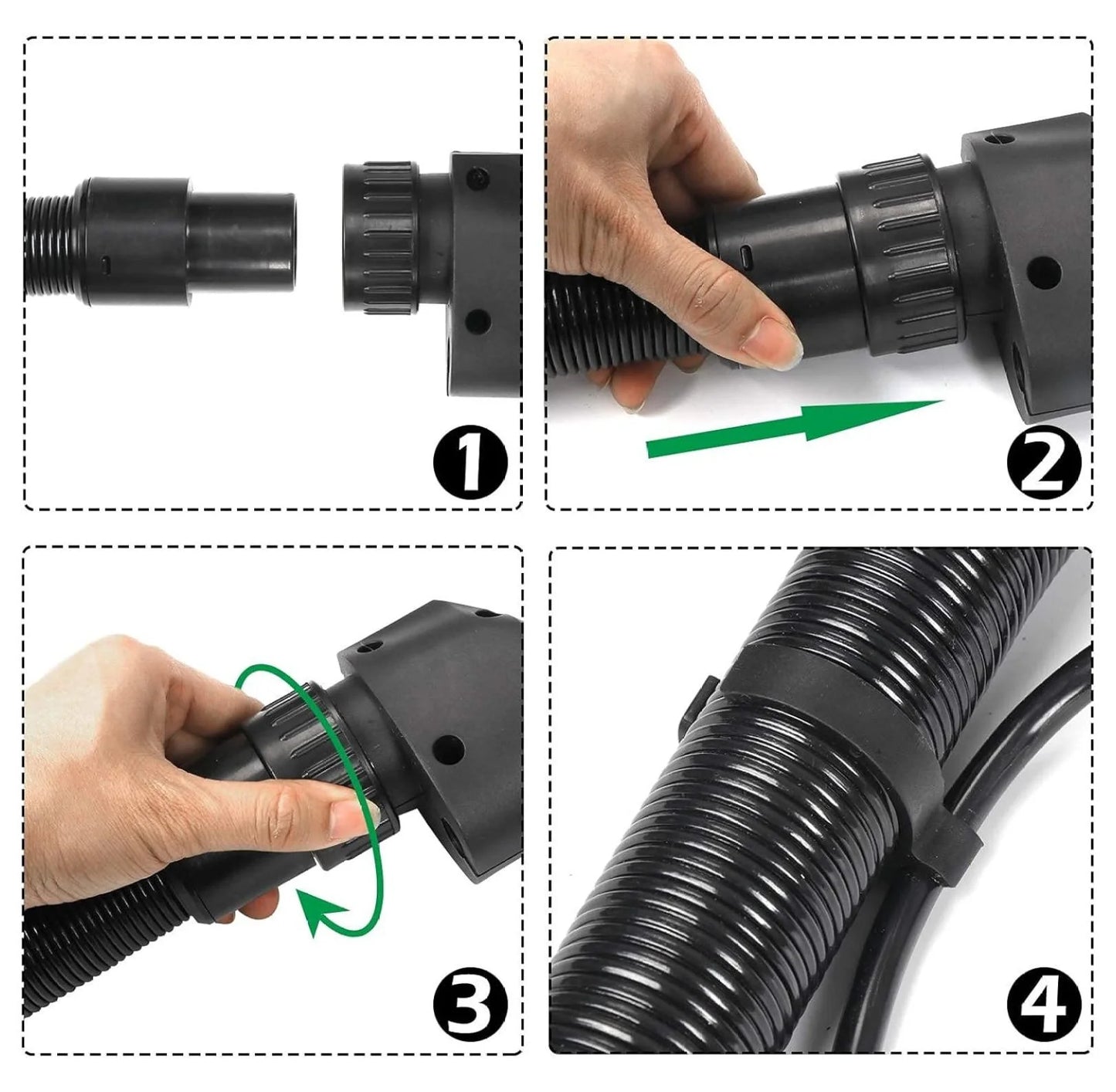 1

2

3

4