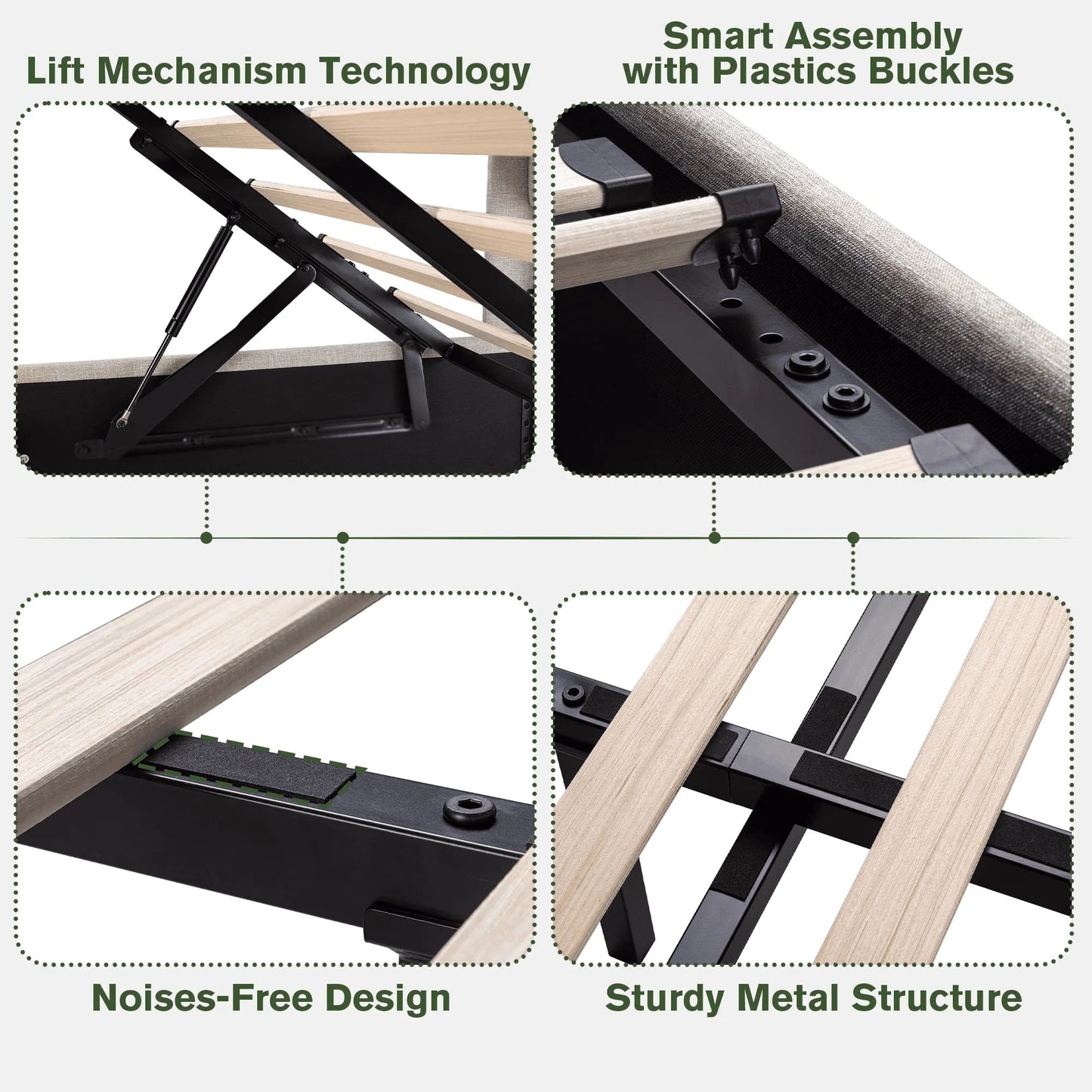 Lift Mechanism Technology

Smart Assembly with Plastics Buckles

Noises-Free Design

Sturdy Metal Structure