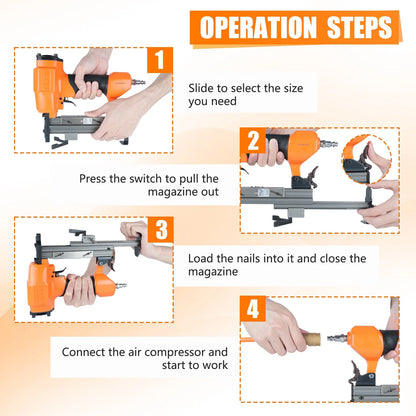 OPERATION STEPS

1

Slide to select the size you need

2

Press the switch to pull the magazine out

3

Load the nails into it and close the magazine

4

Connect the air compressor and start to work